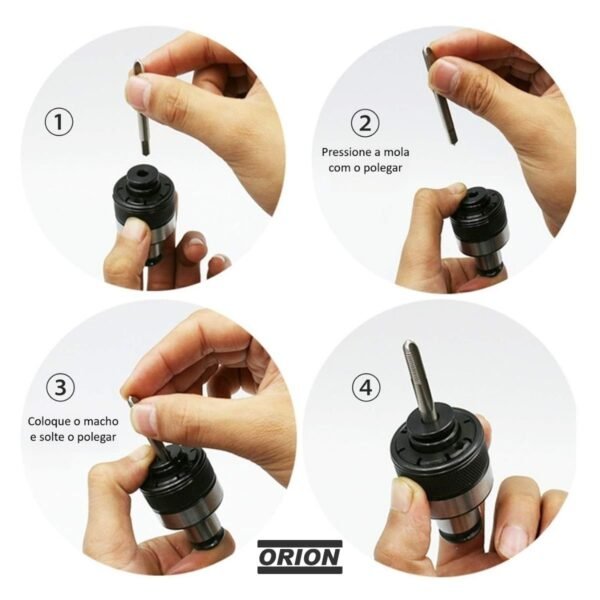 1

2

Pressione a mola com o polegar

3

Coloque o macho e solte o polegar

4

ORION